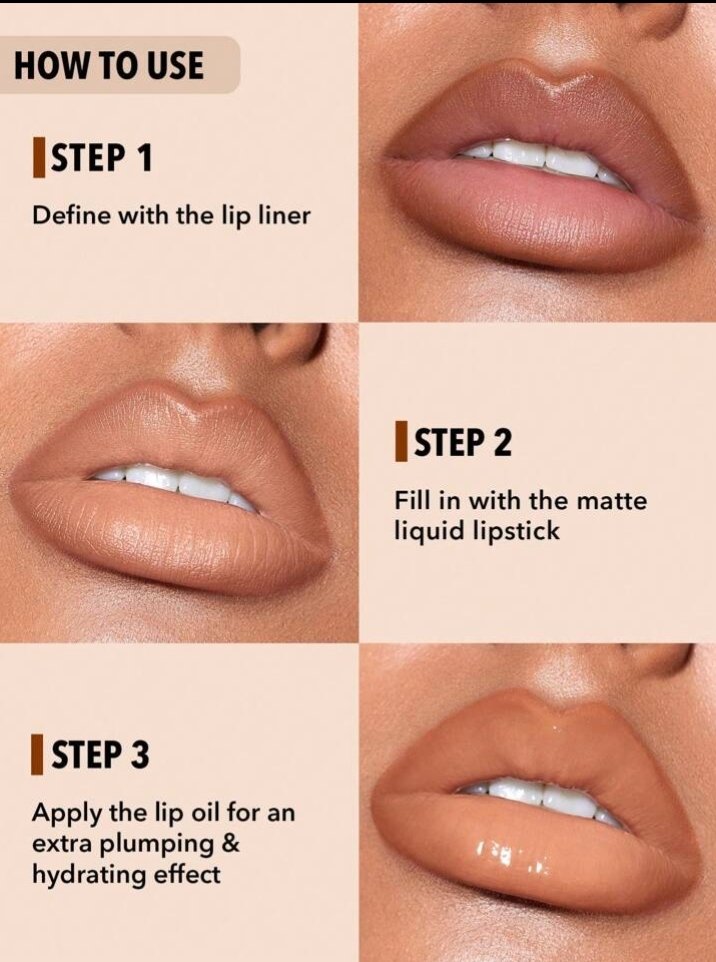 HOW TO USE

STEP 1

Define with the lip liner

STEP 2

Fill in with the matte liquid lipstick

STEP 3

Apply the lip oil for an extra plumping & hydrating effect